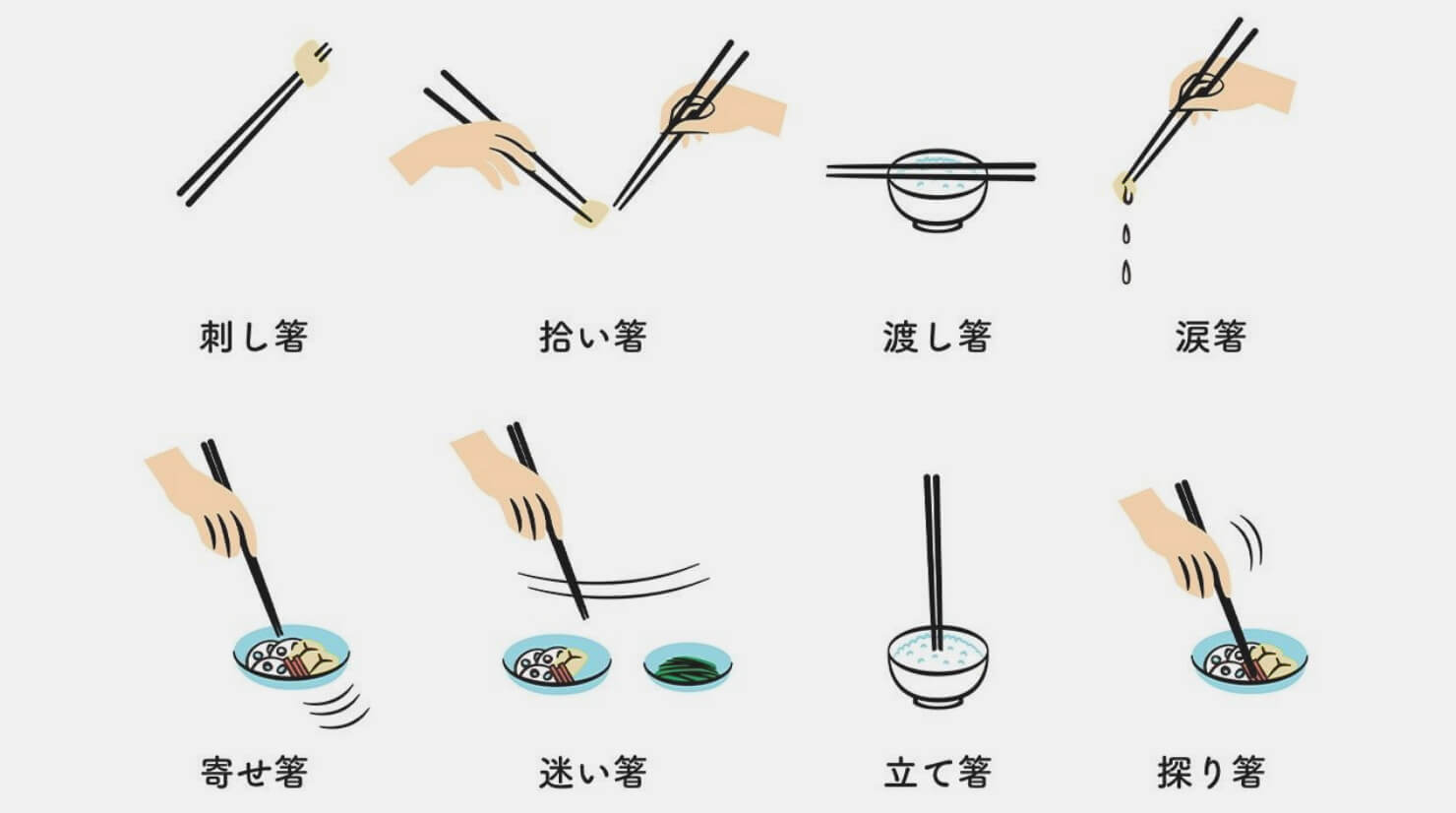 刺し箸

拾い箸

渡し箸

涙箸

寄せ箸

迷い箸

立て箸

探り箸