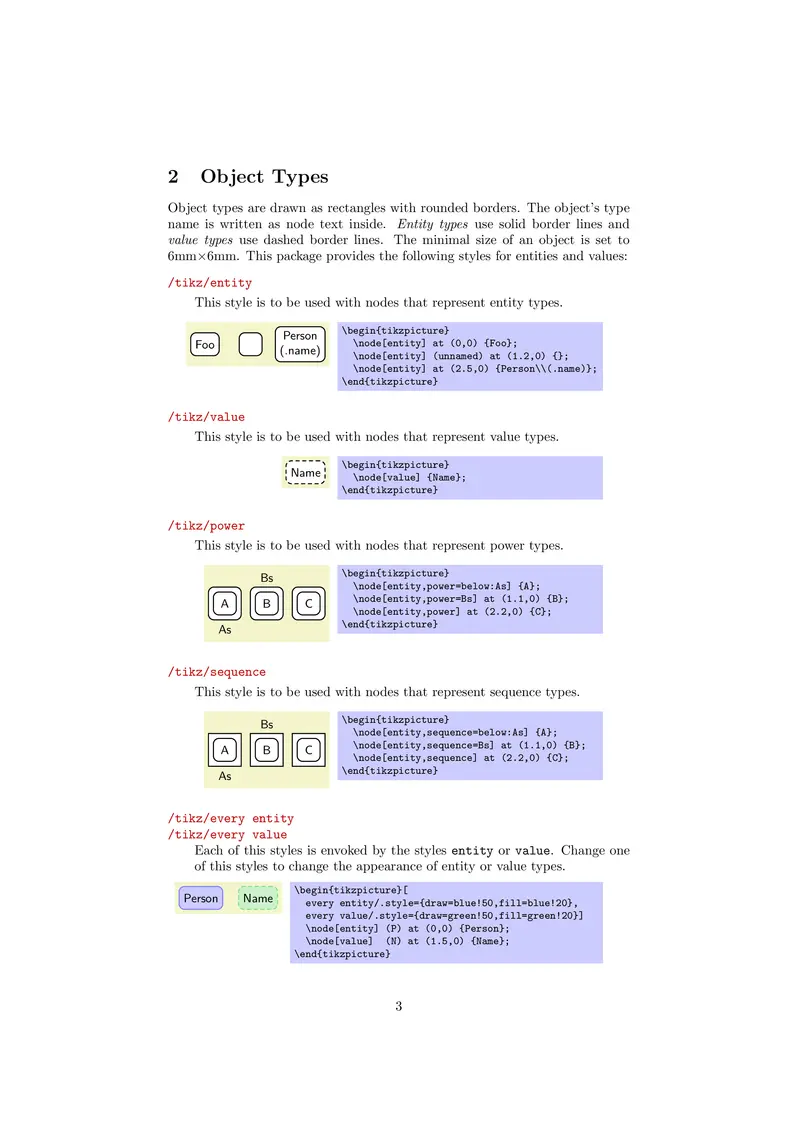 2 Object Types

Object types are drawn as rectangles with rounded borders. The object's type name is written as node text inside. Entity types use solid border lines and value types use dashed border lines. The minimal size of an object is set to 6mm×6mm. This package provides the following styles for entities and values:

/tikz/entity

This style is to be used with nodes that represent entity types.

Foo

Person (.name)

\begin{tikzpicture}
  \node[entity] at (0,0) {Foo};
  \node[entity] (unnamed) at (1.2,0) {};
  \node[entity] at (2.5,0) {Person\\(.name)};
\end{tikzpicture}

/tikz/value

This style is to be used with nodes that represent value types.

Name

\begin{tikzpicture}
  \node[value] {Name};
\end{tikzpicture}

/tikz/power

This style is to be used with nodes that represent power types.

Bs

A B C

As

\begin{tikzpicture}
  \node[entity,power=below:As] {A};
  \node[entity,power=Bs] at (1.1,0) {B};
  \node[entity,power] at (2.2,0) {C};
\end{tikzpicture}

/tikz/sequence

This style is to be used with nodes that represent sequence types.

Bs

A B C

As

\begin{tikzpicture}
  \node[entity,sequence=below:As] {A};
  \node[entity,sequence=Bs] at (1.1,0) {B};
  \node[entity,sequence] at (2.2,0) {C};
\end{tikzpicture}

/tikz/every entity
/tikz/every value

Each of this styles is envoked by the styles entity or value. Change one of this styles to change the appearance of entity or value types.

Person Name

\begin{tikzpicture}[
  every entity/.style={draw=blue!50,fill=blue!20},
  every value/.style={draw=green!50,fill=green!20}]
  \node[entity] (P) at (0,0) {Person};
  \node[value]  (N) at (1.5,0) {Name};
\end{tikzpicture}

3